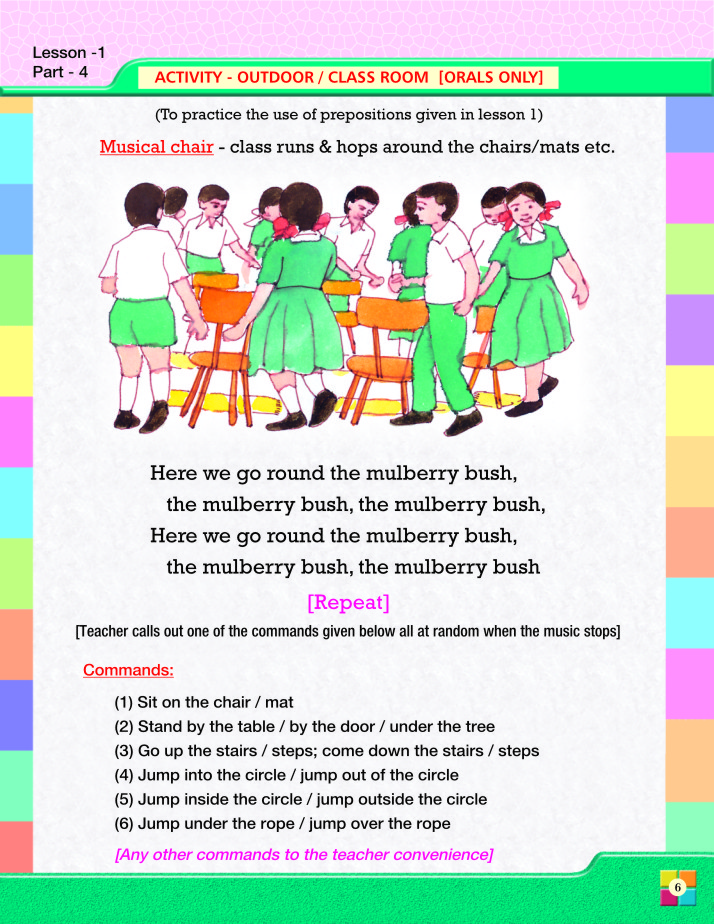 Lesson -1
Part - 4

ACTIVITY - OUTDOOR / CLASS ROOM [ORALS ONLY]

(To practice the use of prepositions given in lesson 1)

Musical chair - class runs & hops around the chairs/mats etc.

Here we go round the mulberry bush,
the mulberry bush, the mulberry bush,
Here we go round the mulberry bush,
the mulberry bush, the mulberry bush

[Repeat]

[Teacher calls out one of the commands given below all at random when the music stops]

Commands:

(1) Sit on the chair / mat
(2) Stand by the table / by the door / under the tree
(3) Go up the stairs / steps; come down the stairs / steps
(4) Jump into the circle / jump out of the circle
(5) Jump inside the circle / jump outside the circle
(6) Jump under the rope / jump over the rope

[Any other commands to the teacher convenience]

6